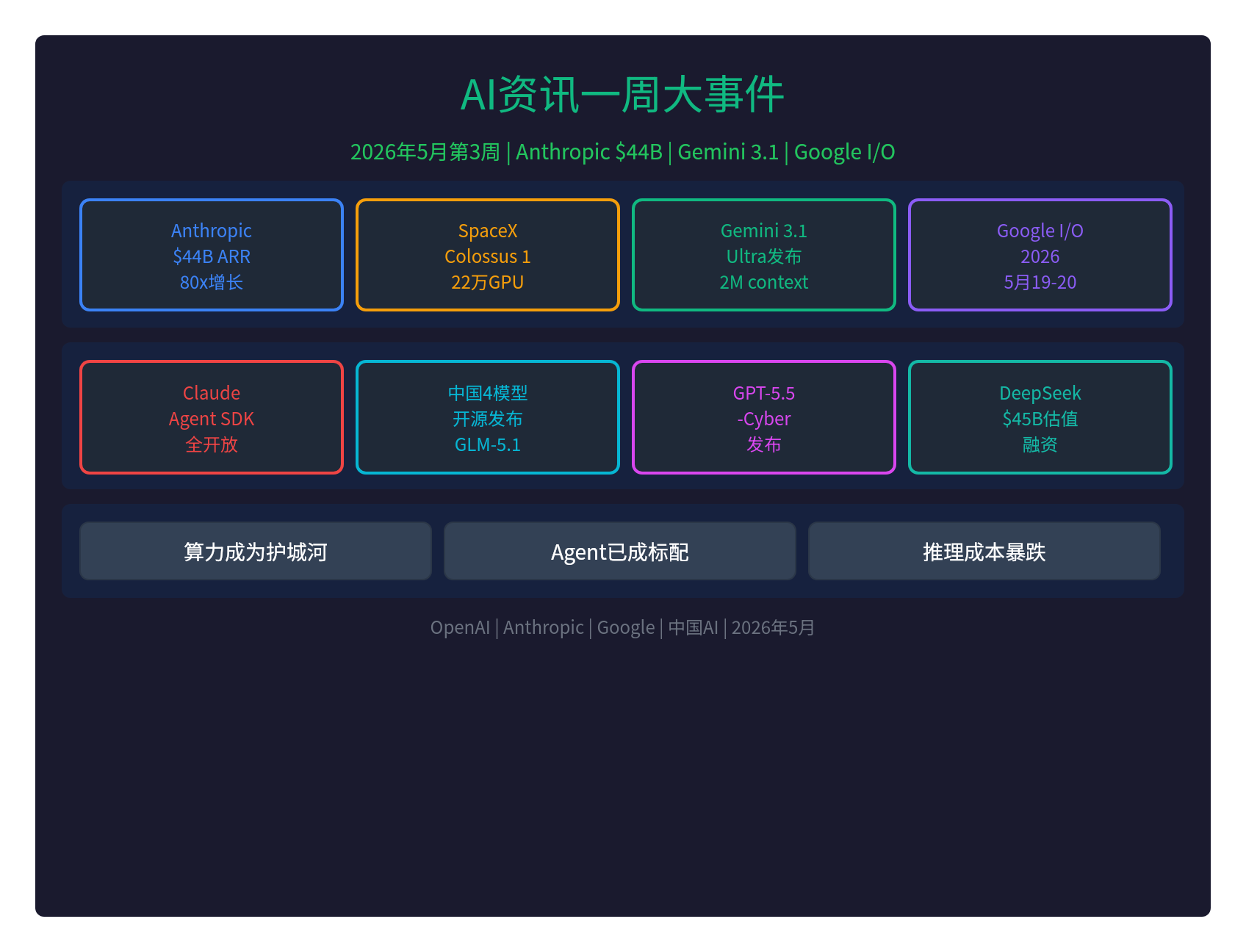 AI资讯一周大事件

2026年5月第3周 | Anthropic \$44B | Gemini 3.1 | Google I/O

Anthropic
\$44B ARR
80x增长

SpaceX
Colossus 1
22万GPU

Gemini 3.1
Ultra发布
2M context

Google I/O
2026
5月19-20

Claude
Agent SDK
全开放

中国4模型
开源发布
GLM-5.1

GPT-5.5
-Cyber
发布

DeepSeek
\$45B估值
融资

算力成为护城河

Agent已成标配

推理成本暴跌

OpenAI | Anthropic | Google | 中国AI | 2026年5月